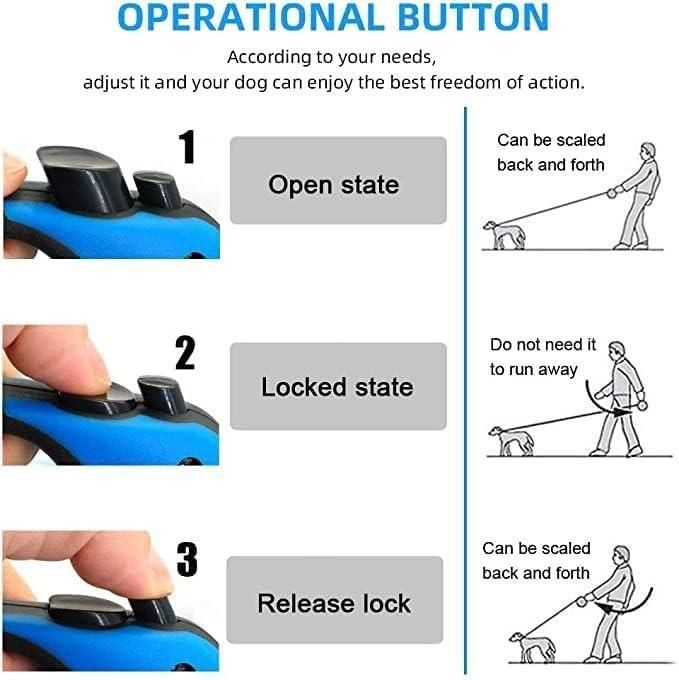 OPERATIONAL BUTTON

According to your needs,
adjust it and your dog can enjoy the best freedom of action.

1

Open state

Can be scaled back and forth

2

Locked state

Do not need it to run away

3

Release lock

Can be scaled back and forth